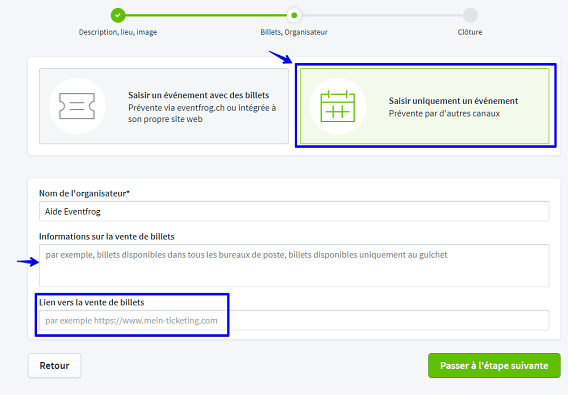 Description, lieu, image
Billets, Organisateur
Clôture

Saisir un événement avec des billets
Prévente via eventfrog.ch ou intégrée à son propre site web

Saisir uniquement un événement
Prévente par d'autres canaux

Nom de l'organisateur*
Aide Eventfrog

Informations sur la vente de billets
par exemple, billets disponibles dans tous les bureaux de poste, billets disponibles uniquement au guichet

Lien vers la vente de billets
par exemple https://www.mein-ticketing.com

Retour
Passer à l'étape suivante